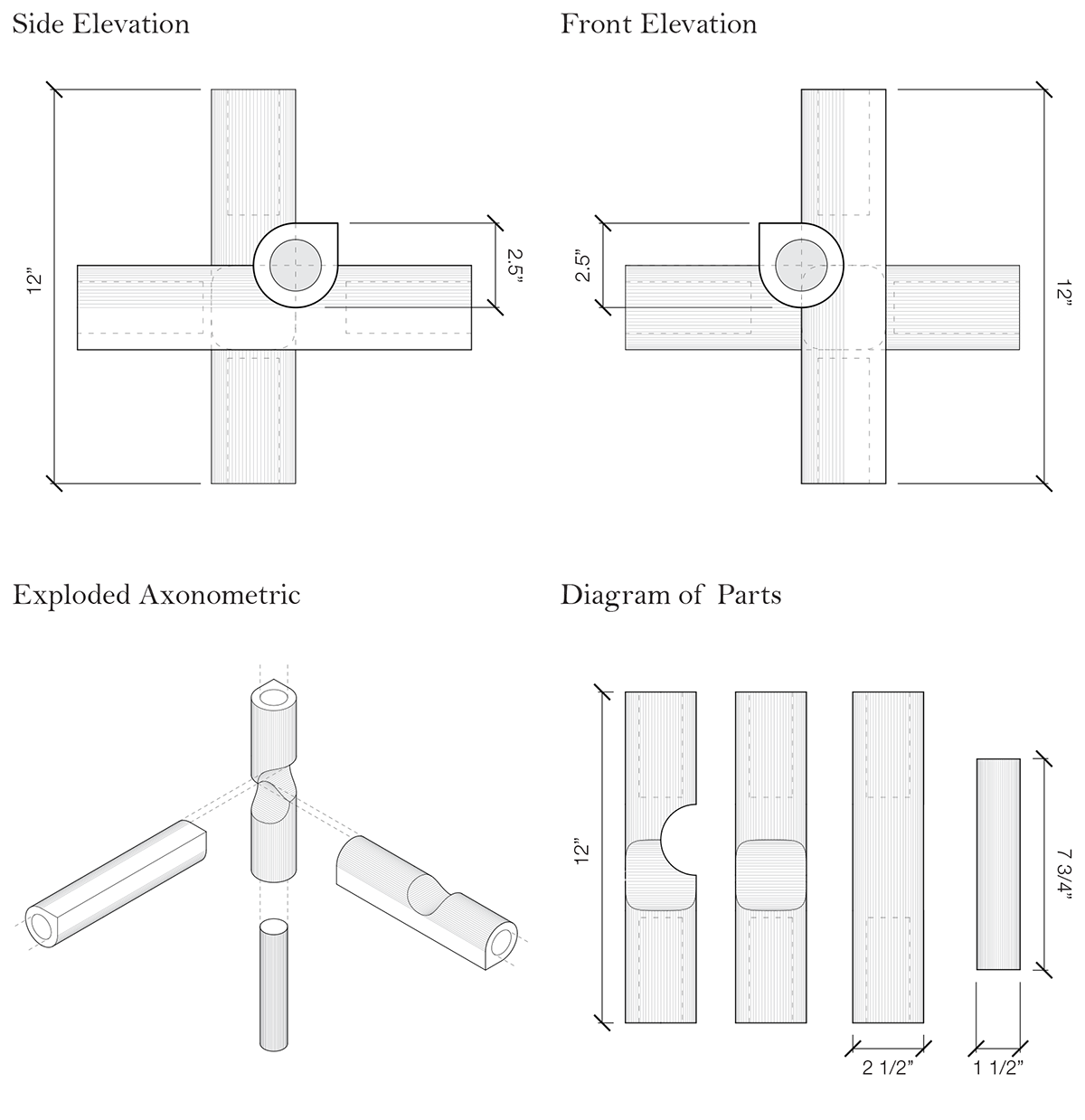 Side Elevation

12"

2.5"

Front Elevation

2.5"

12"

Exploded Axonometric

Diagram of Parts

12"

7 3/4"

2 1/2"

1 1/2"