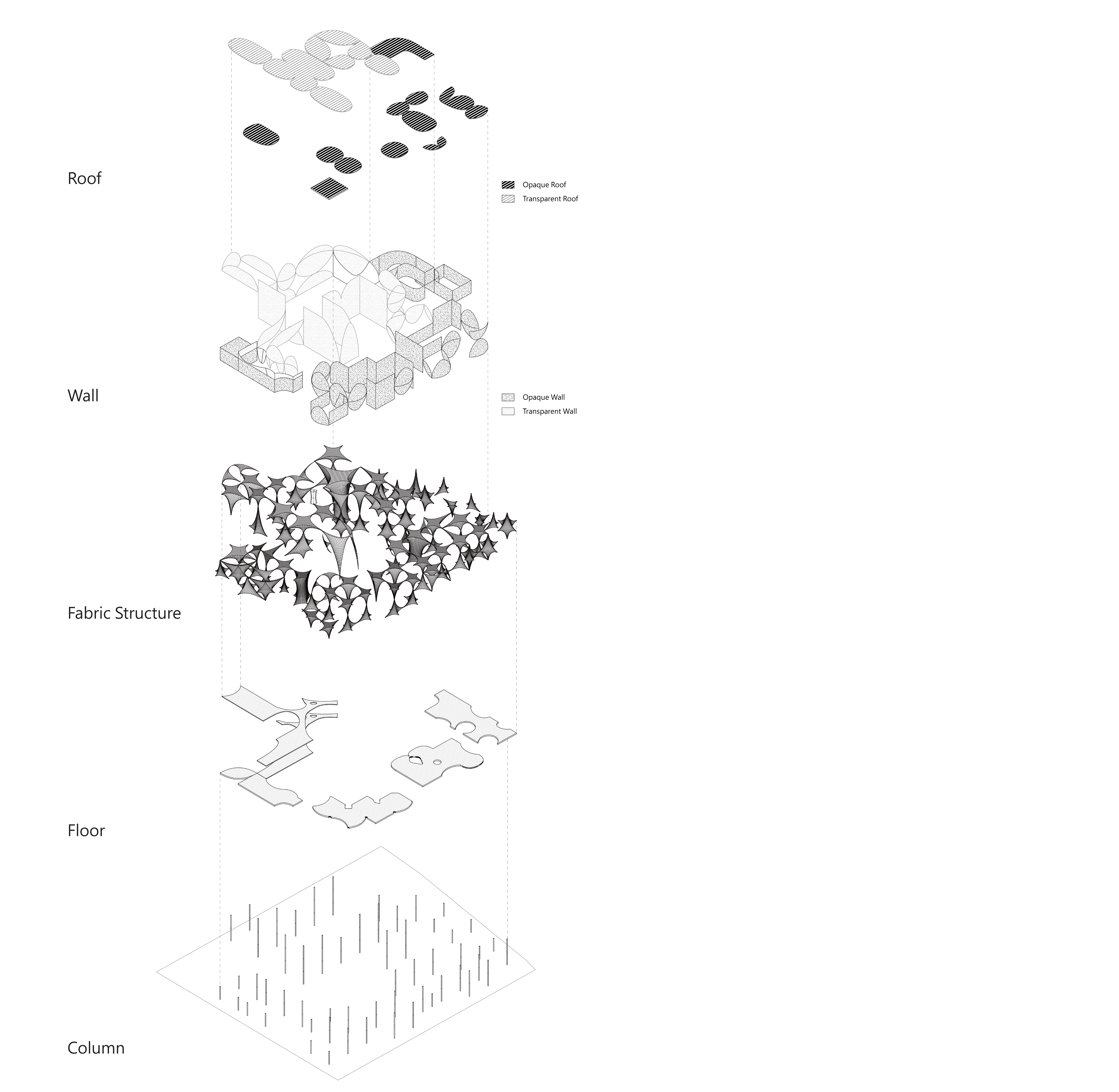 Roof

Opaque Roof
Transparent Roof

Wall

Opaque Wall
Transparent Wall

Fabric Structure

Floor

Column