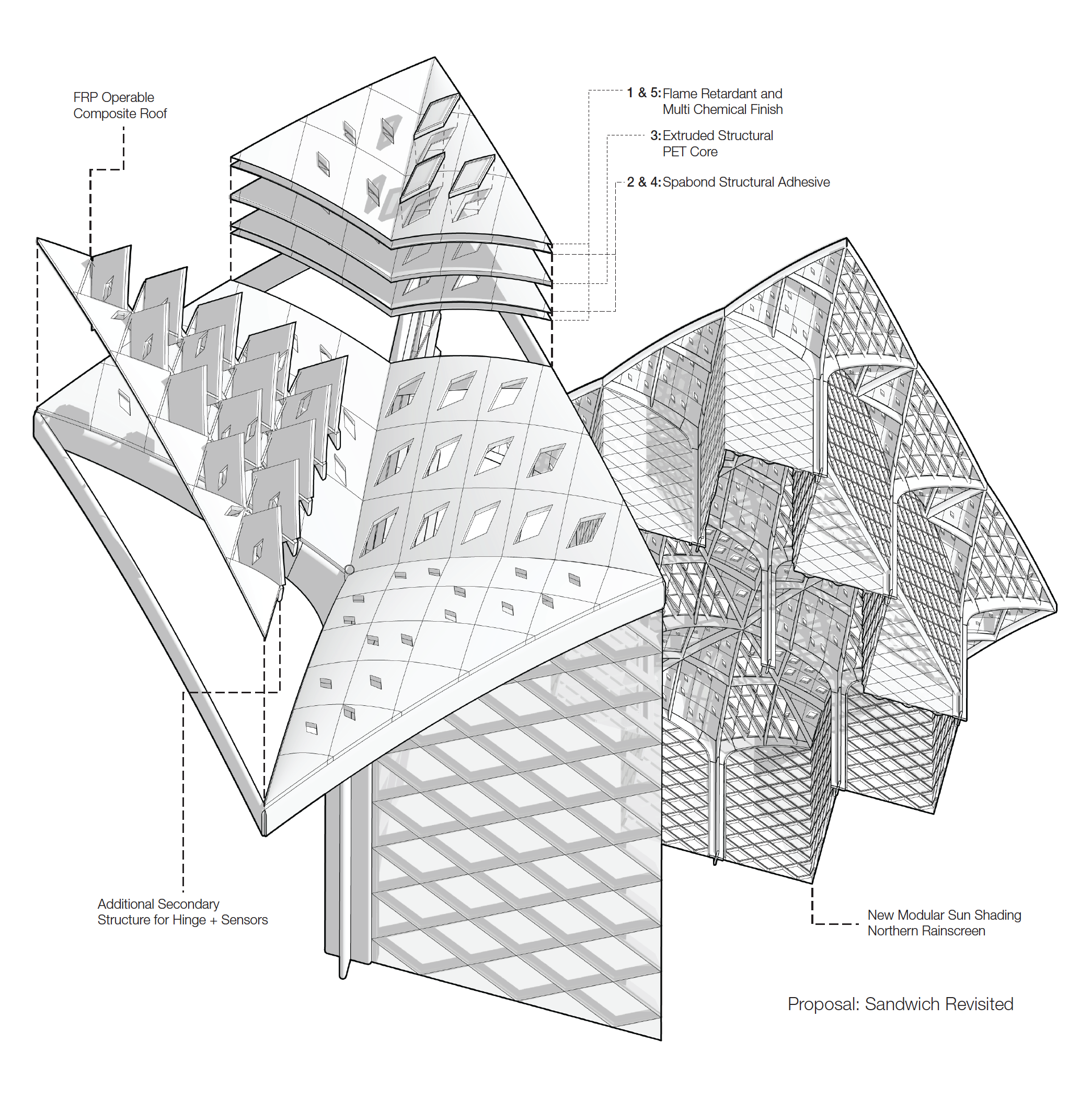 FRP Operable
Composite Roof

1 & 5: Flame Retardant and
Multi Chemical Finish

3: Extruded Structural
PET Core

2 & 4: Spabond Structural Adhesive

Additional Secondary
Structure for Hinge + Sensors

New Modular Sun Shading
Northern Rainscreen

Proposal: Sandwich Revisited